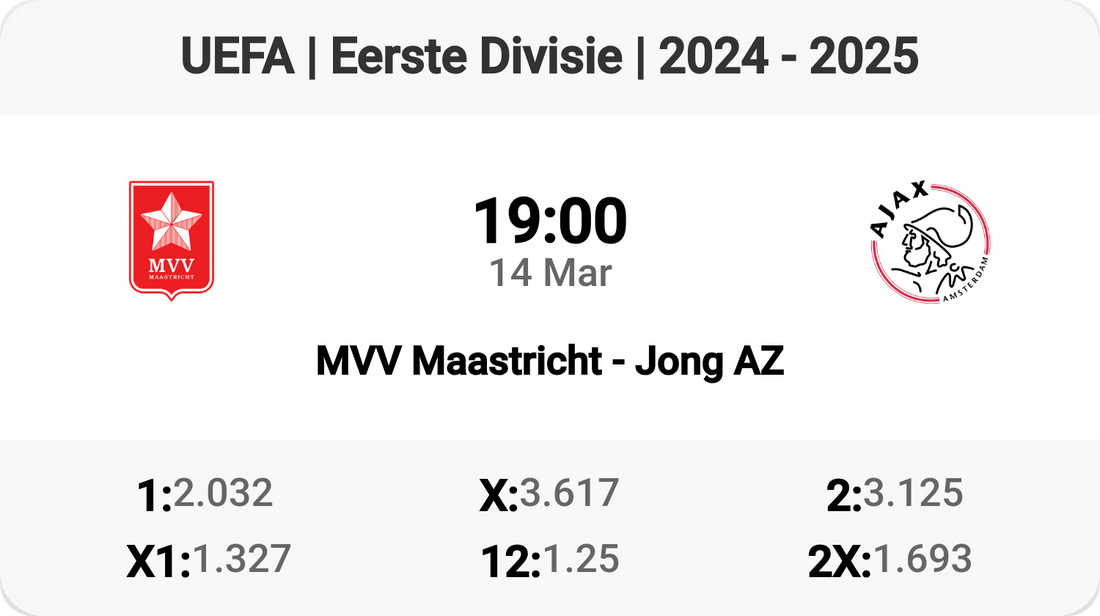 UEFA | Eerste Divisie | 2024 - 2025

MVV
MAASTRICHT

19:00
14 Mar

AJAX
AMSTERDAM

MVV Maastricht - Jong AZ

1:2.032
X:3.617
2:3.125
X1:1.327
12:1.25
2X:1.693