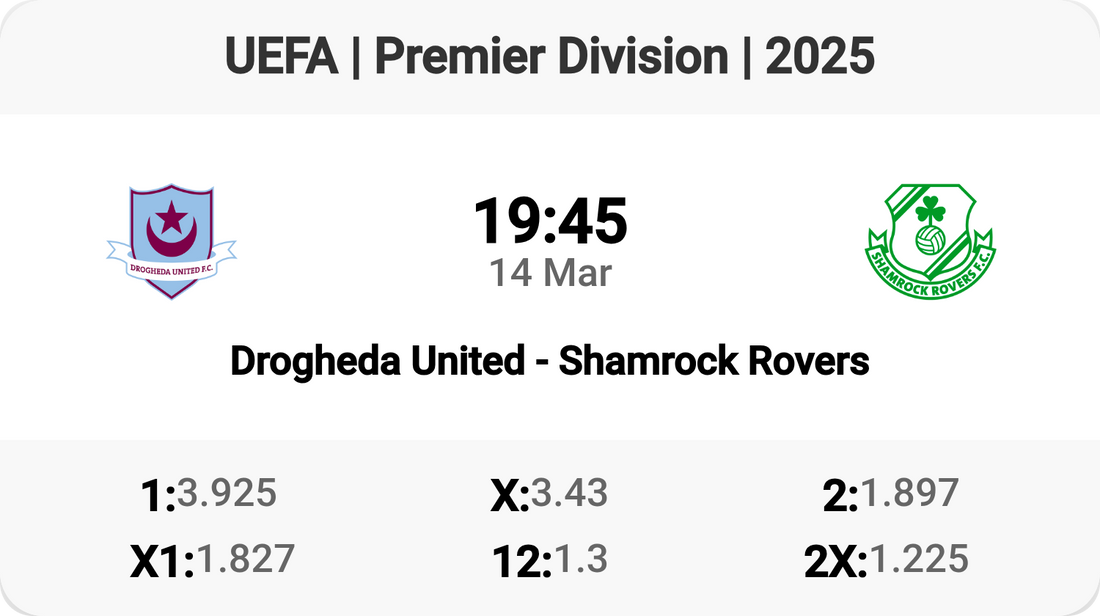 UEFA | Premier Division | 2025

DROGHEDA UNITED F.C.

19:45
14 Mar

SHAMROCK ROVERS F.C.

Drogheda United - Shamrock Rovers

1:3.925
X:3.43
2:1.897
X1:1.827
12:1.3
2X:1.225