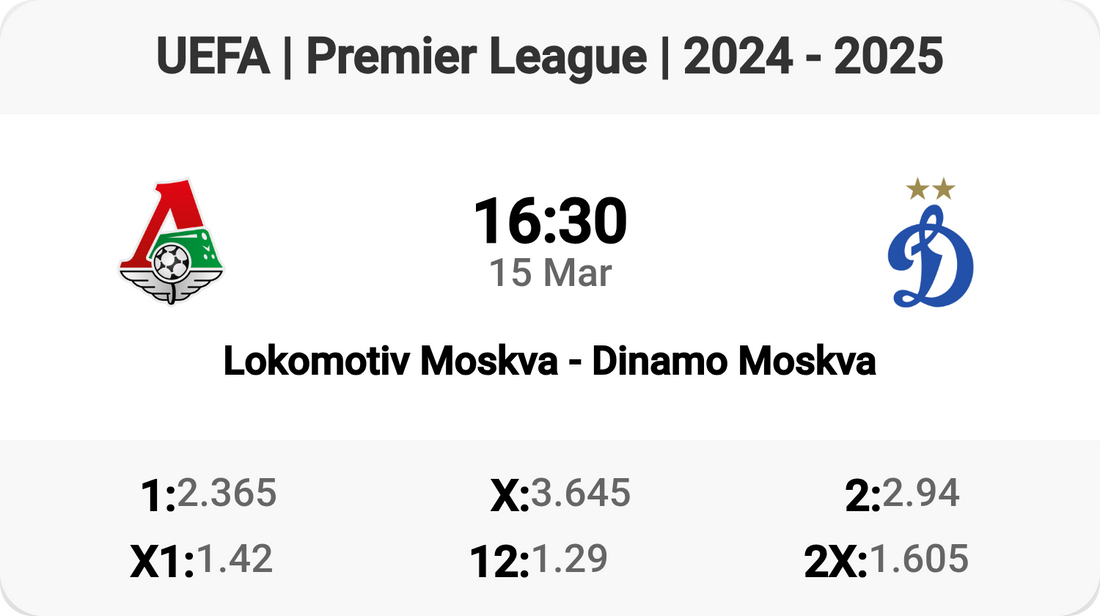 UEFA | Premier League | 2024 - 2025

16:30
15 Mar

Lokomotiv Moskva - Dinamo Moskva

1:2.365 X:3.645 2:2.94
X1:1.42 12:1.29 2X:1.605