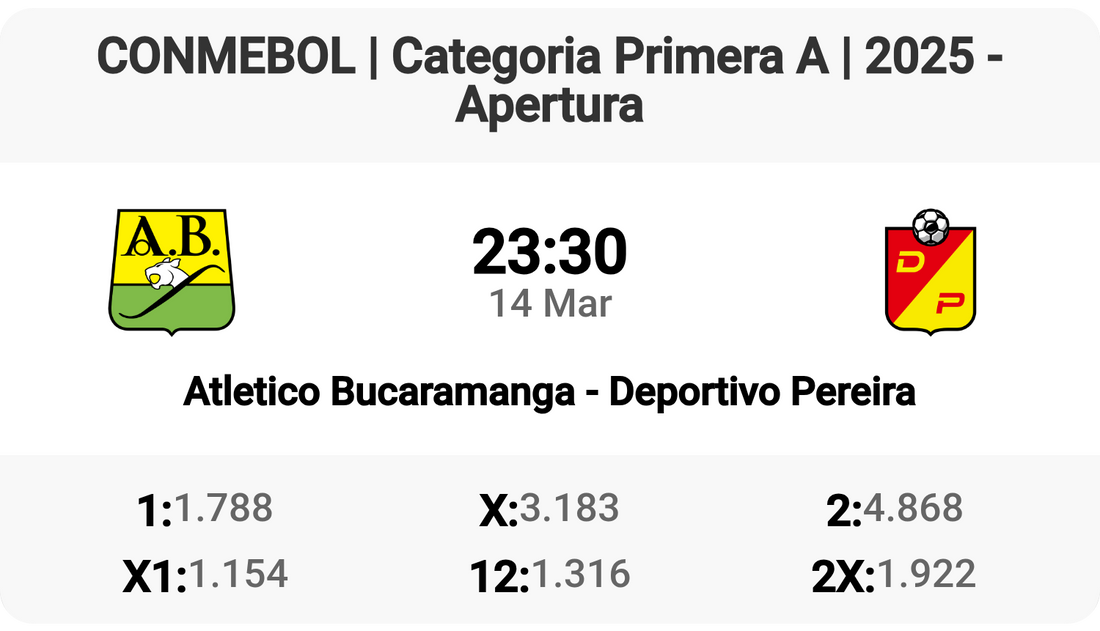 CONMEBOL | Categoria Primera A | 2025 - Apertura

A.B.

23:30
14 Mar

D
P

Atletico Bucaramanga - Deportivo Pereira

1:1.788
X:3.183
2:4.868
X1:1.154
12:1.316
2X:1.922